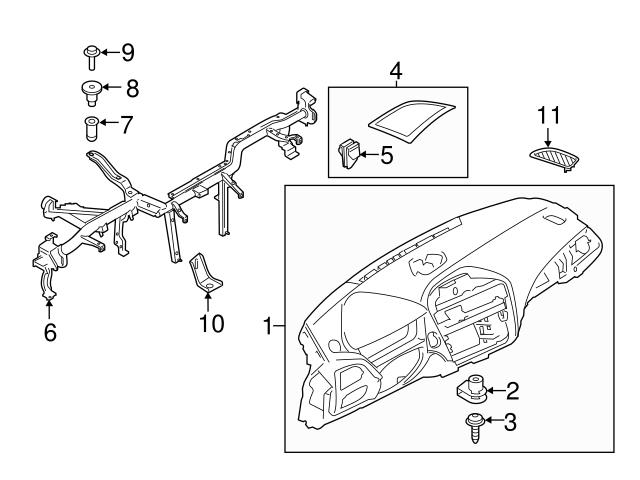 9
8
7
4
5
11
6
10
1
2
3