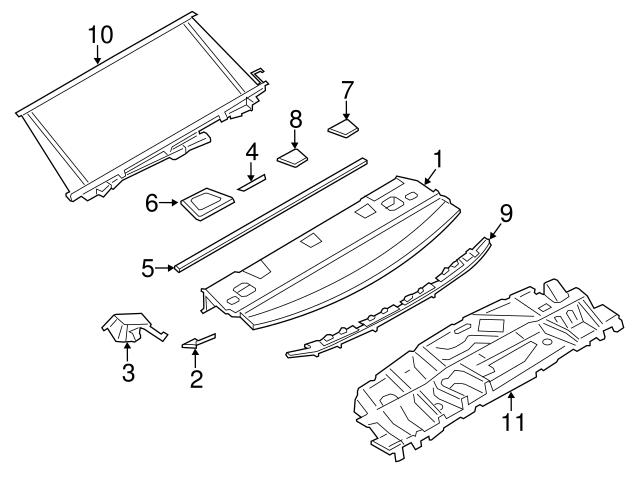 10
7
8
4
1
6
9
5
3
2
11