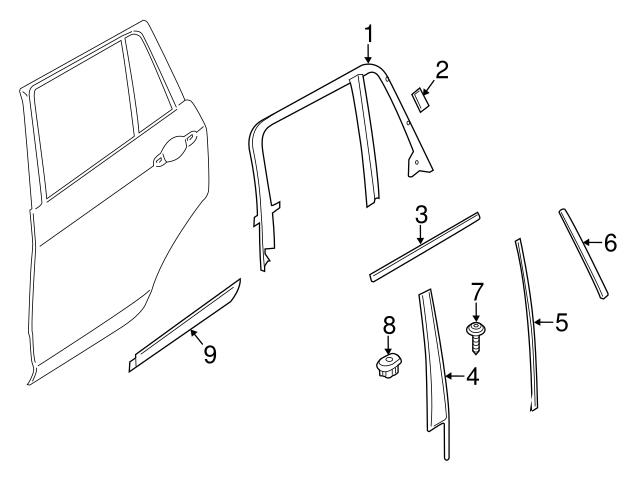 1
2
3
6
7
8
5
9
4