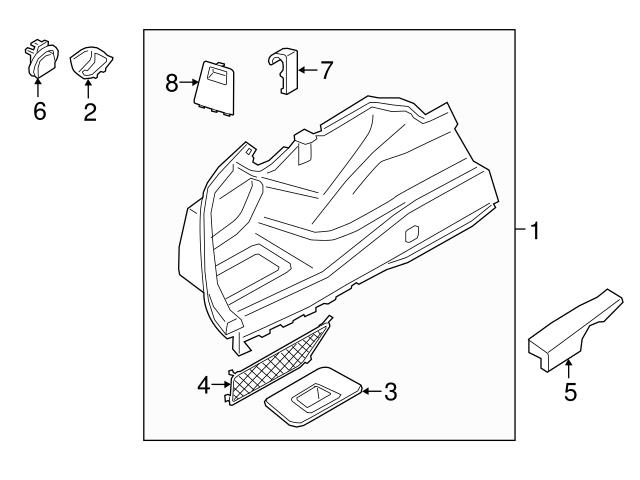 6
2
8
7
1
4
3
5