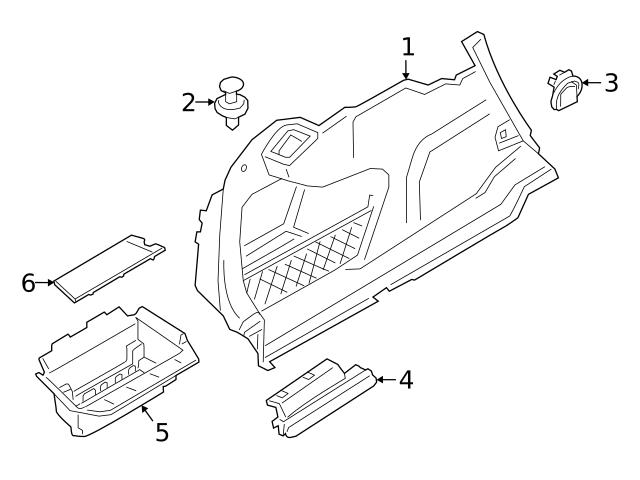 1
2
3
6
4
5