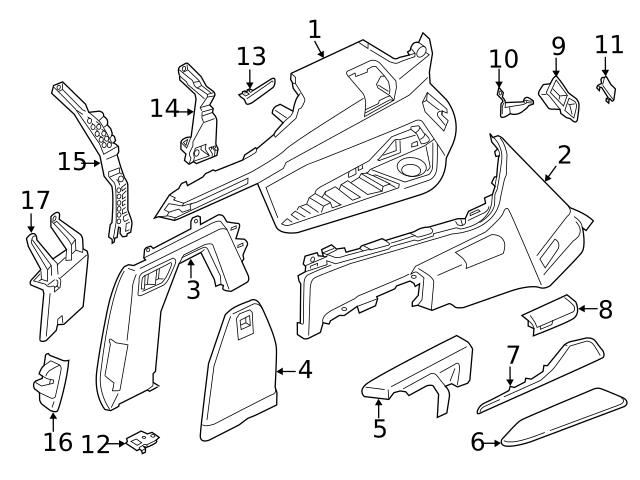 1
13
10
9
11
14
15
2
17
3
8
4
7
5
16
12
6