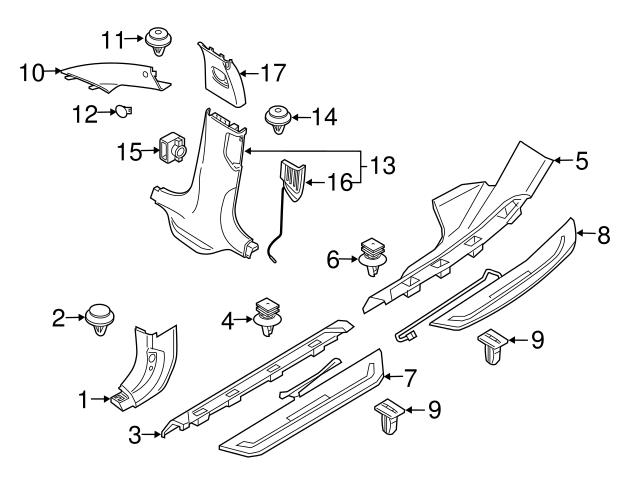 11
10
17
12
14
15
13
16
5
8
6
2
4
9
1
7
9
3