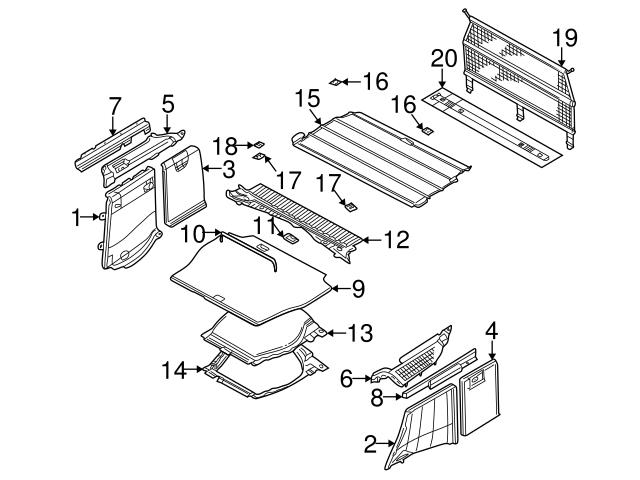 19
20
16
15
16
7
5
18
3
17
17
1
10
11
12
9
13
4
14
6
8
2