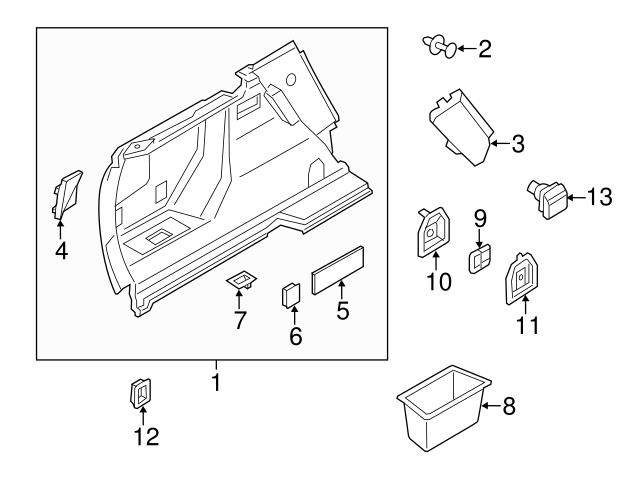 2
3
13
4
9
10
11
7
6
5
1
12
8