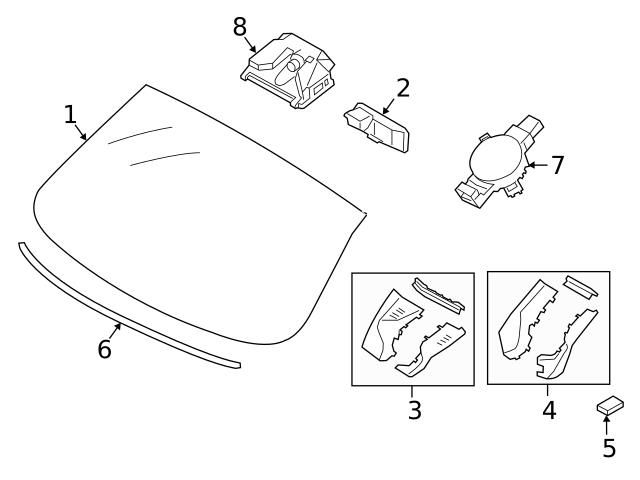 8
2
1
7
6
3
4
5