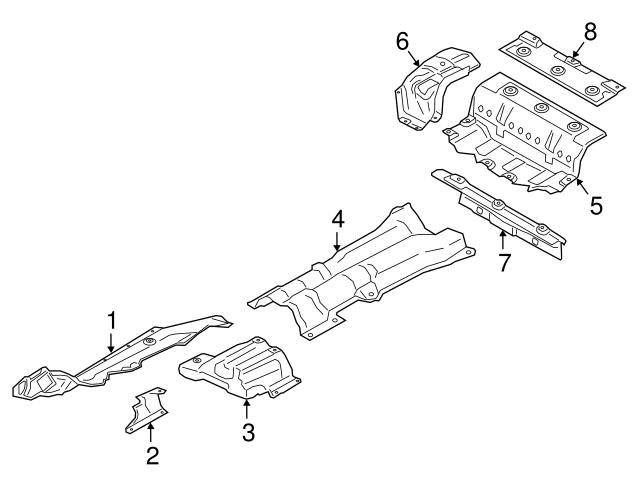 6
8
5
4
7
1
3
2