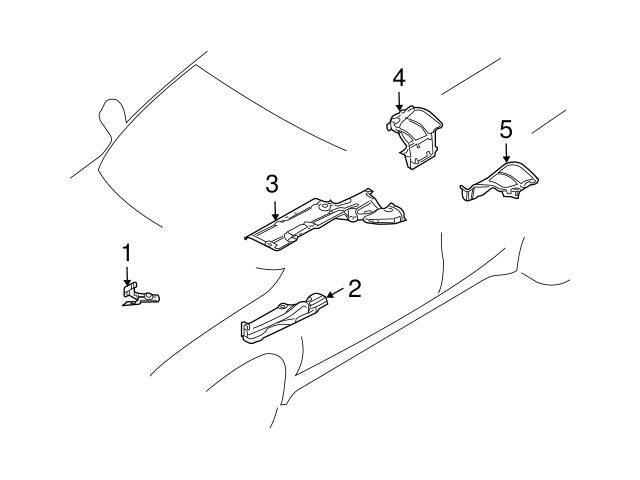 4
5
3
1
2