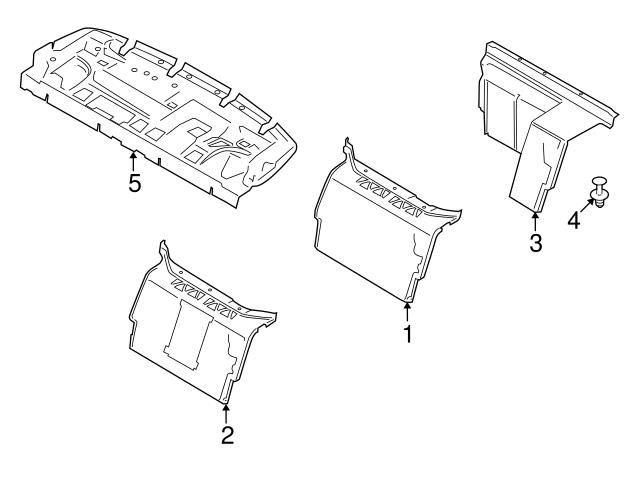 5
3
4
1
2