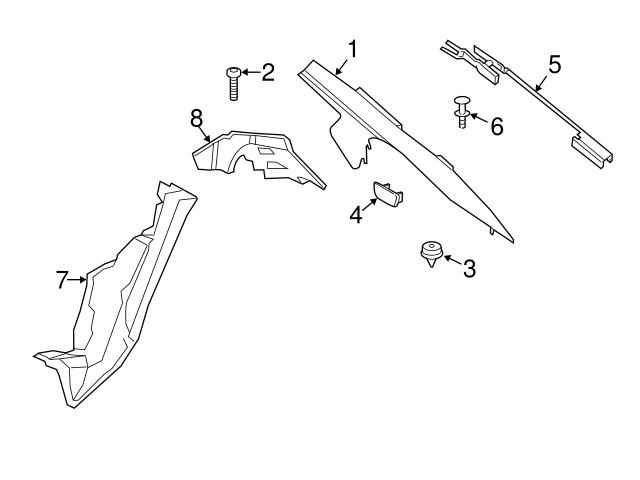 1
2
5
8
6
4
3
7