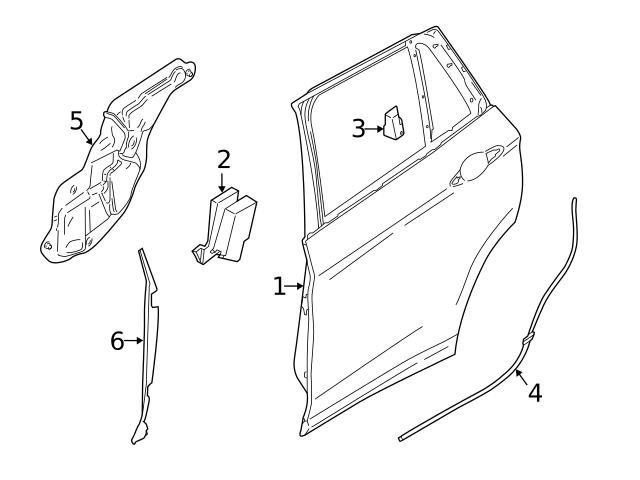 5
2
3
1
6
4