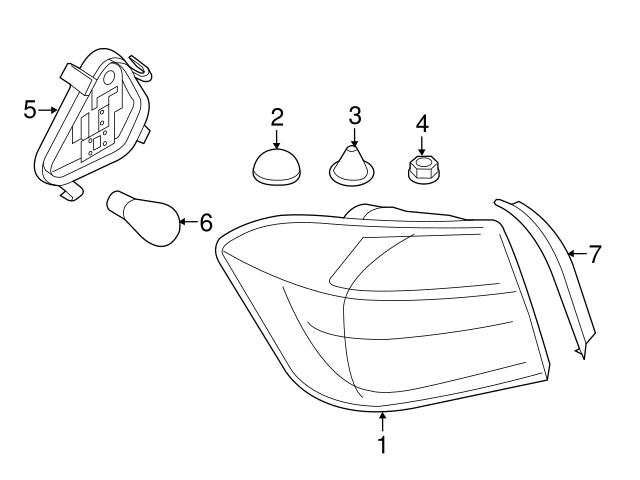 5
2
3
4
6
7
1