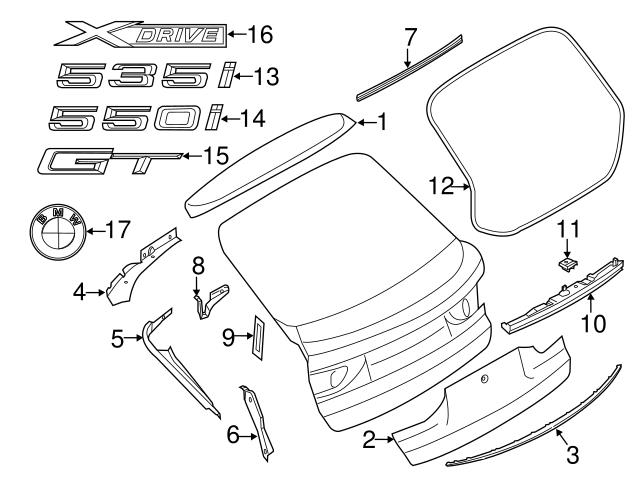 XDRIVE 16
535i 13
550i 14
GT 15
BMW 17
7
1
12
11
10
4
8
5
9
6
2
3