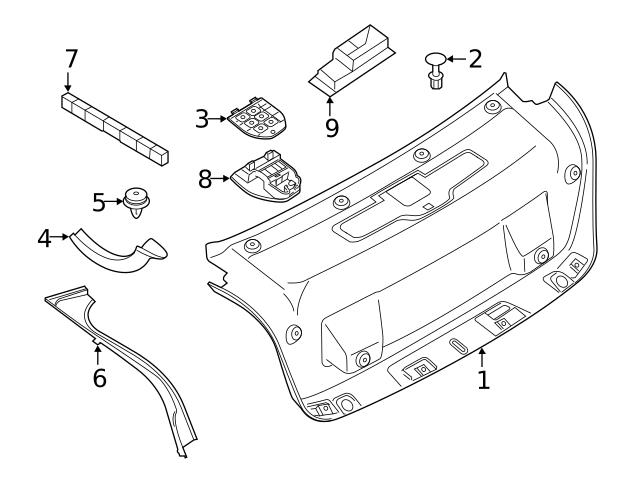 7
2
3
9
8
5
4
6
1