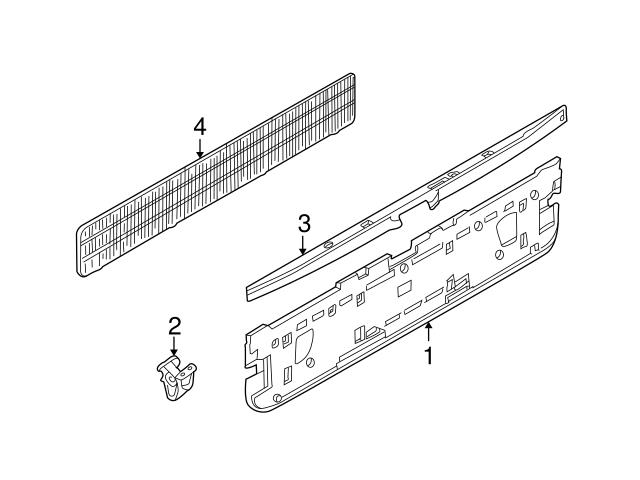 4
3
2
1