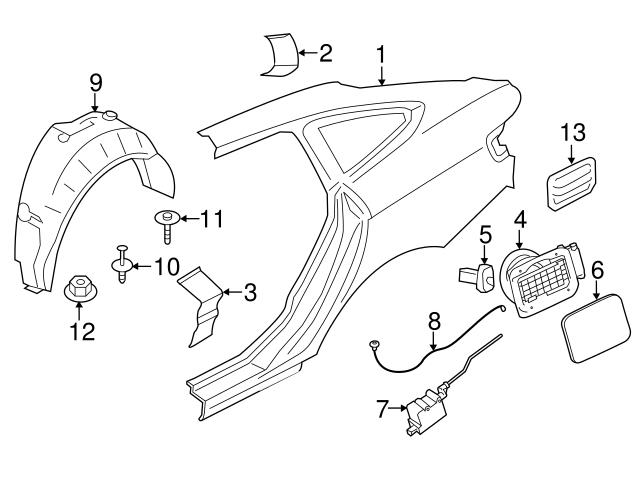 2
1
9
13
11
5
4
10
6
3
12
8
7