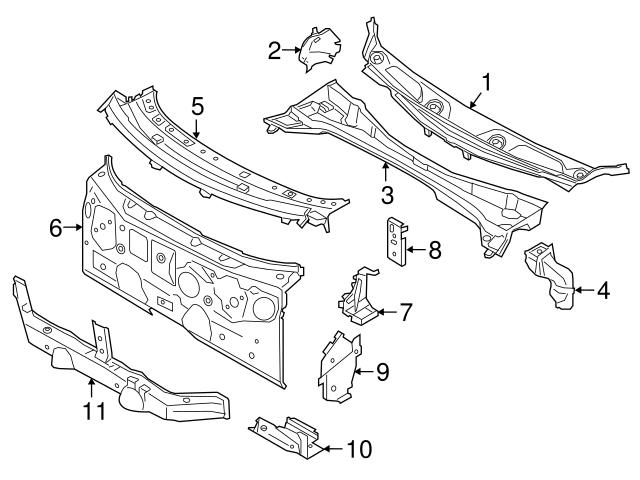 2
1
5
3
6
8
4
7
9
11
10