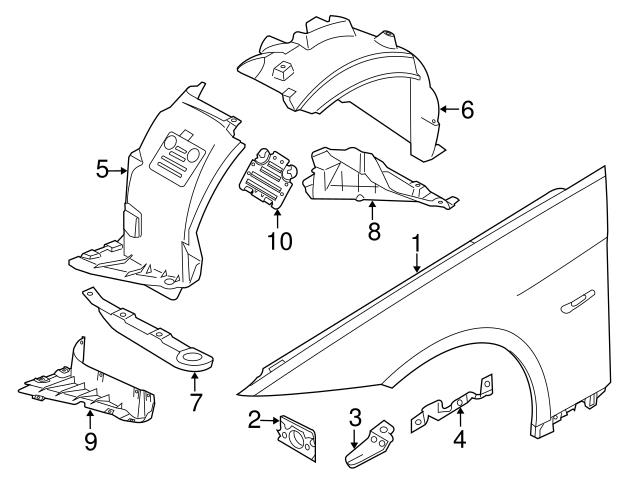 6
5
10
8
1
7
9
2
3
4