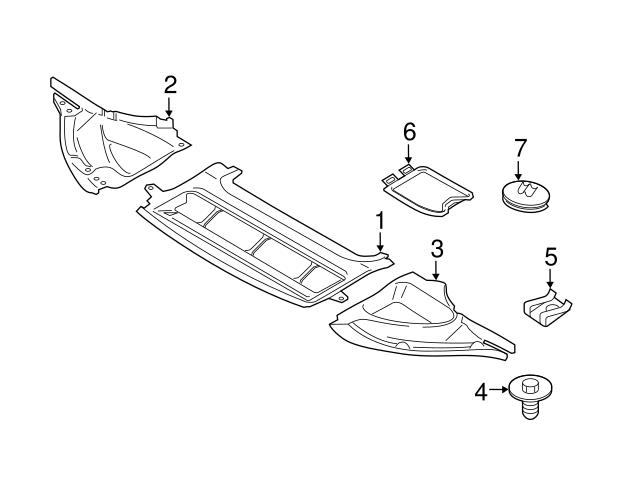 2
6
7
1
3
5
4