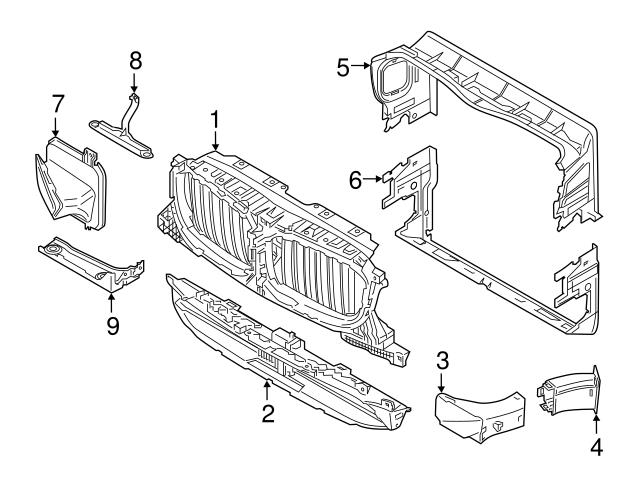 8
5
7
1
6
9
3
2
4