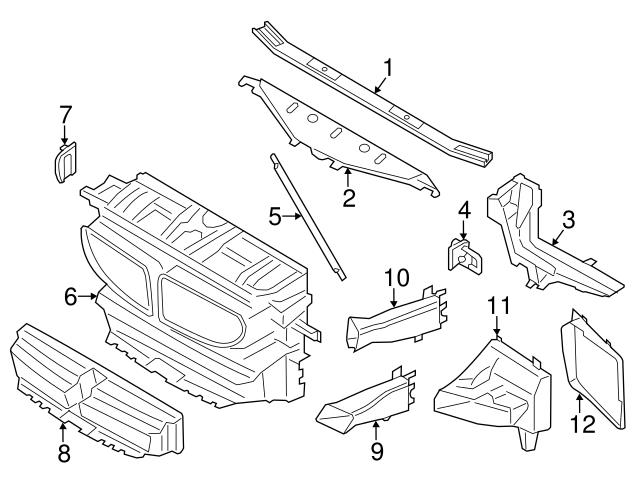 1
7
2
5
4
3
6
10
11
8
9
12