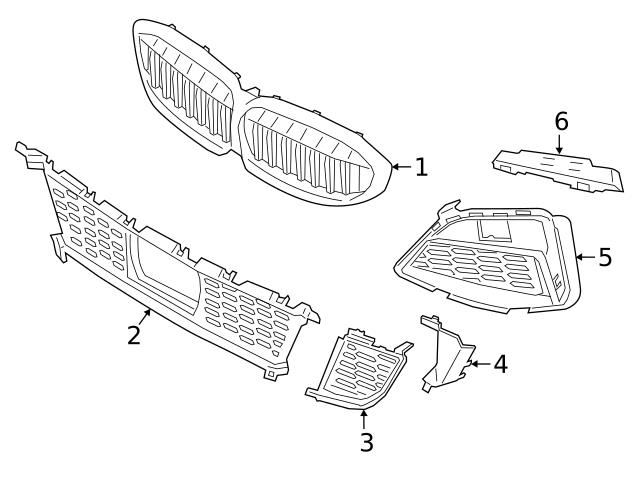 6
1
5
2
4
3