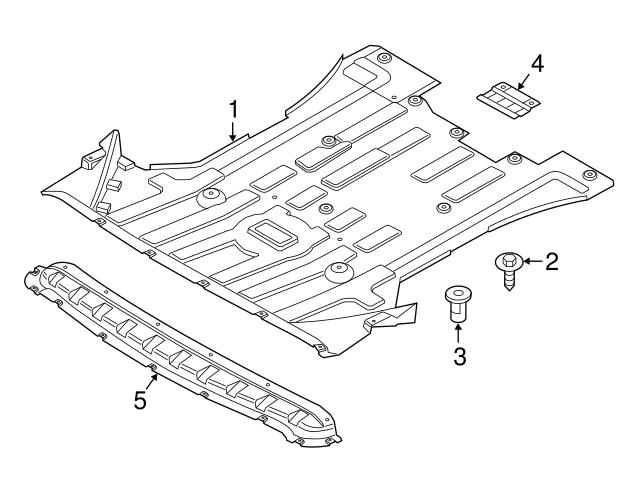 1
4
2
3
5