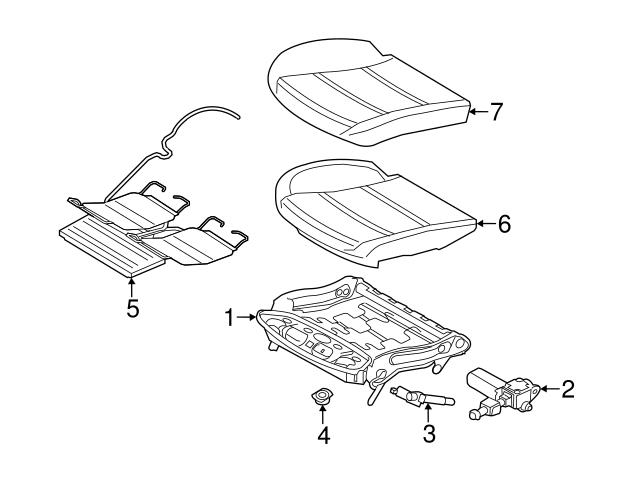 7
6
5
1
2
4
3