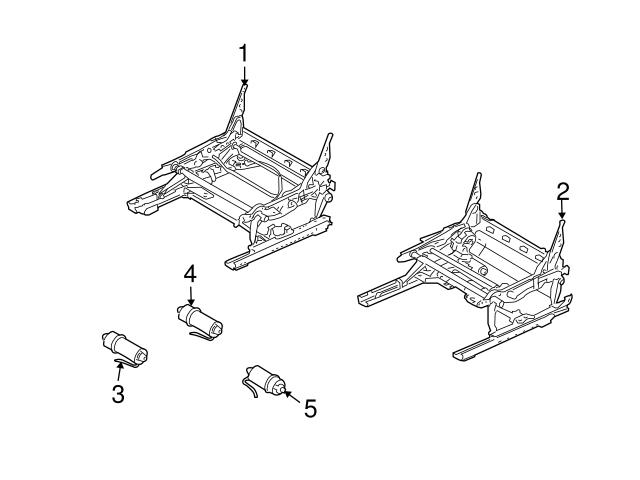 1
2
4
3
5