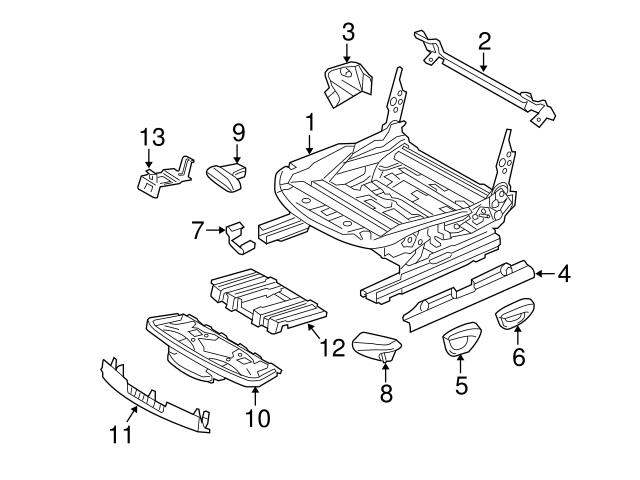 3
2
1
13
9
7
4
12
8
5
6
10
11