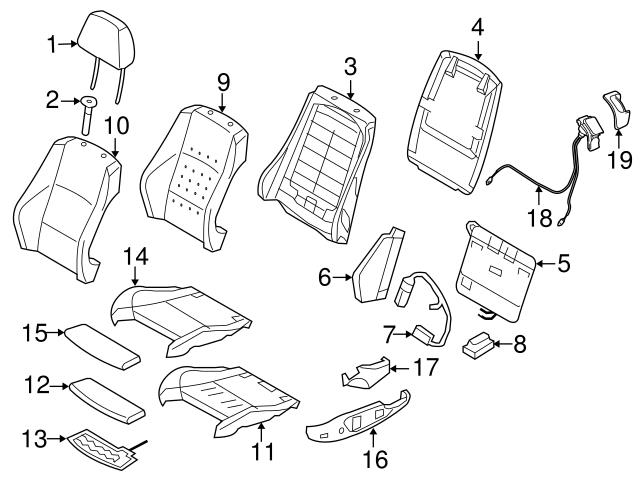 1
2
10
9
3
4
19
18
5
6
7
8
14
15
12
13
11
17
16