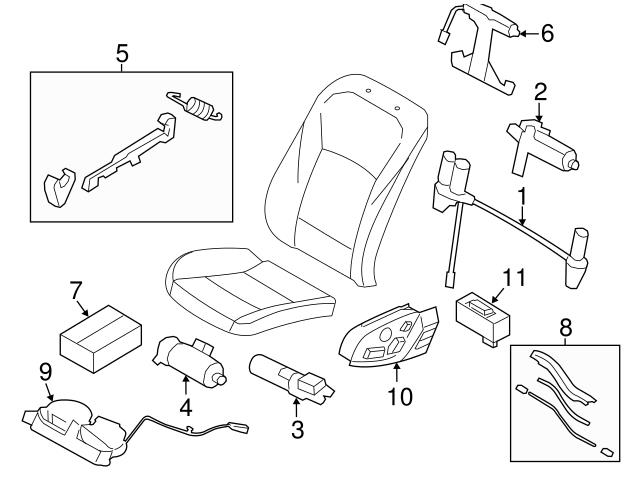 5
6
2
1
7
11
8
9
4
3
10