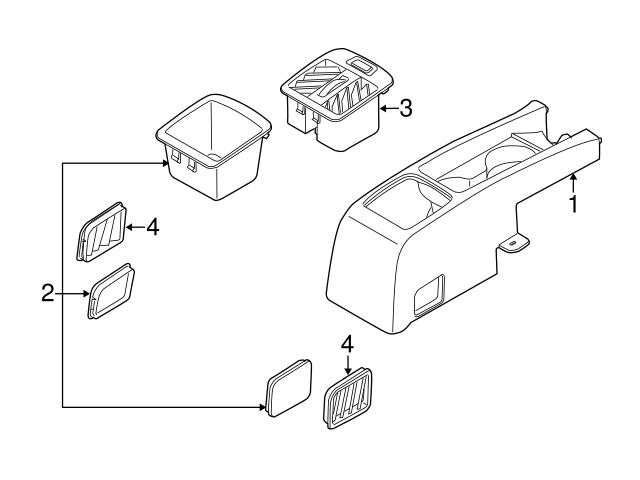 3
1
4
2
4