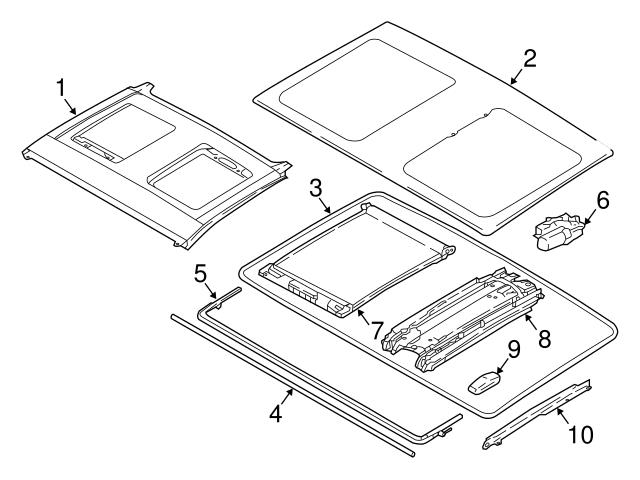 1
2
3
6
5
7
8
9
4
10