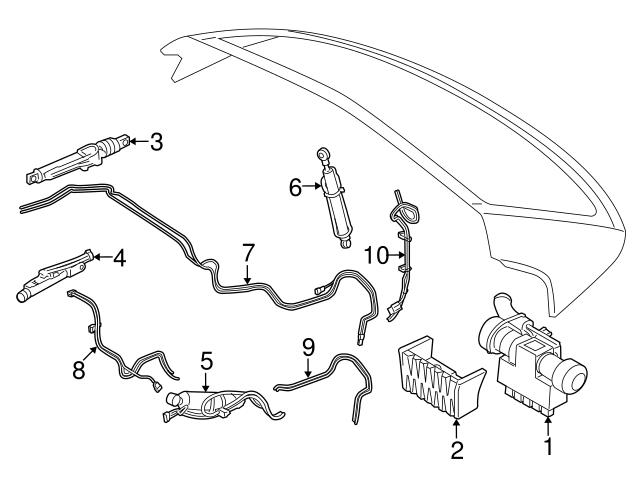 3
6
4
7
10
8
5
9
2
1