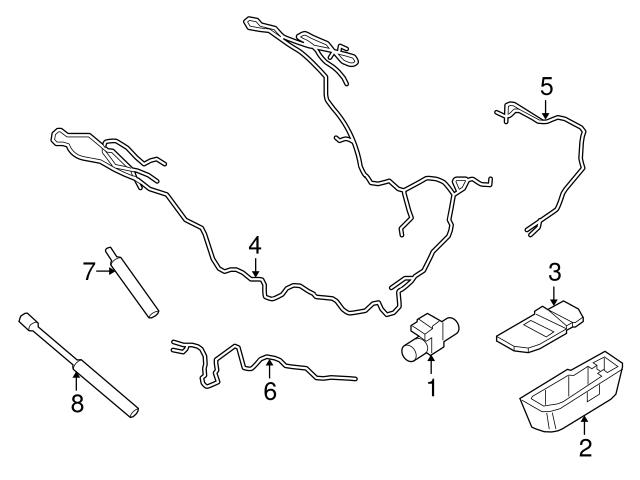 5
4
7
3
8
6
1
2