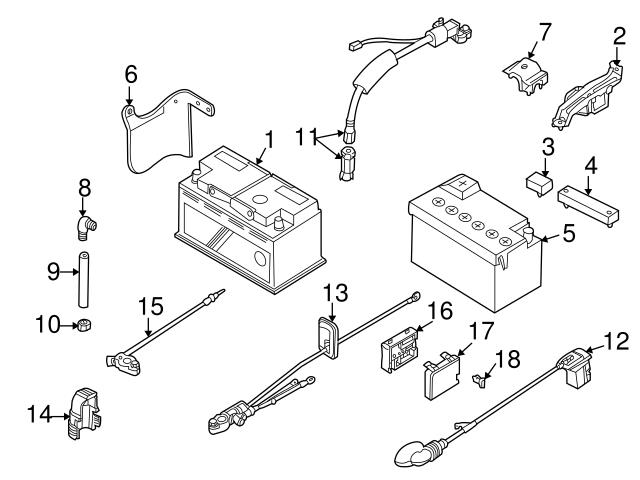 7
2
6
1
11
3
4
8
5
9
13
15
16
10
17
12
18
14