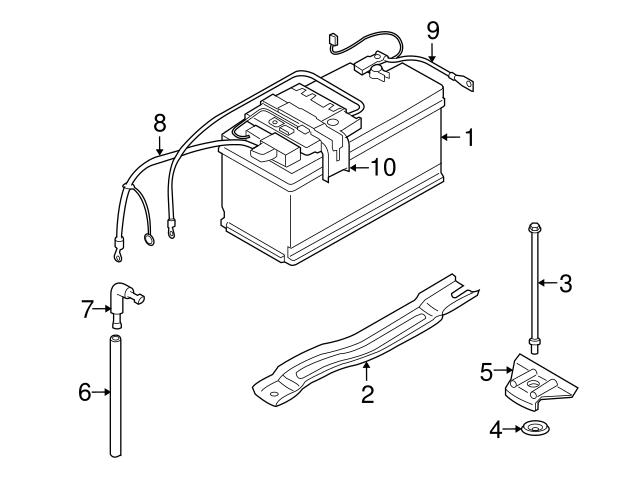 9
8
1
10
3
7
5
6
2
4