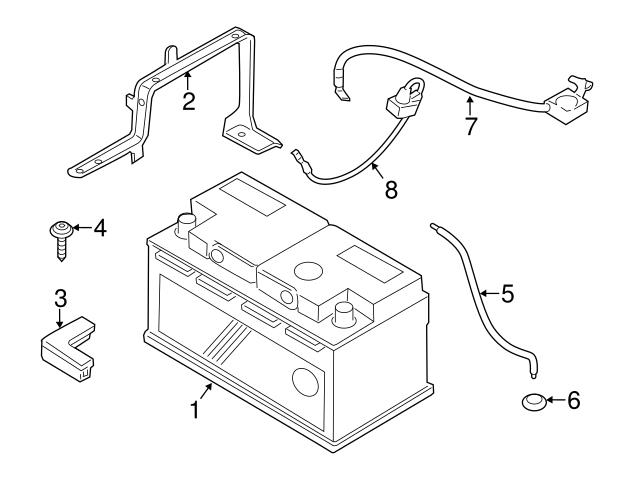 2
7
8
4
3
5
1
6