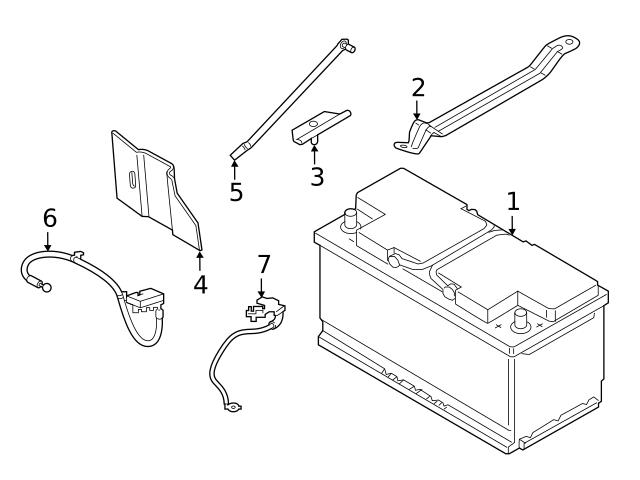 2
5
3
1
6
4
7