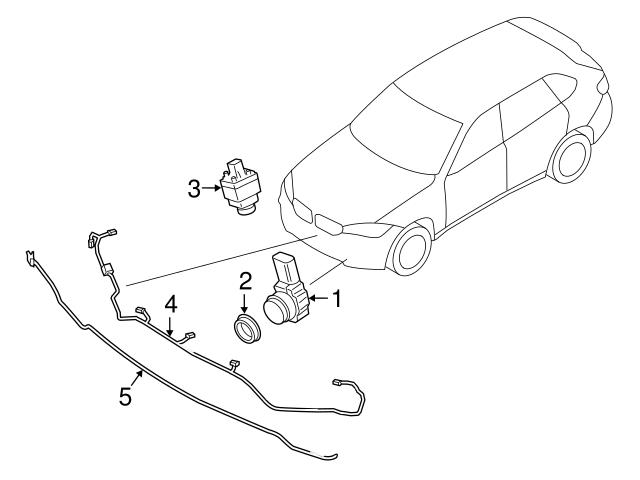 3
2
1
4
5