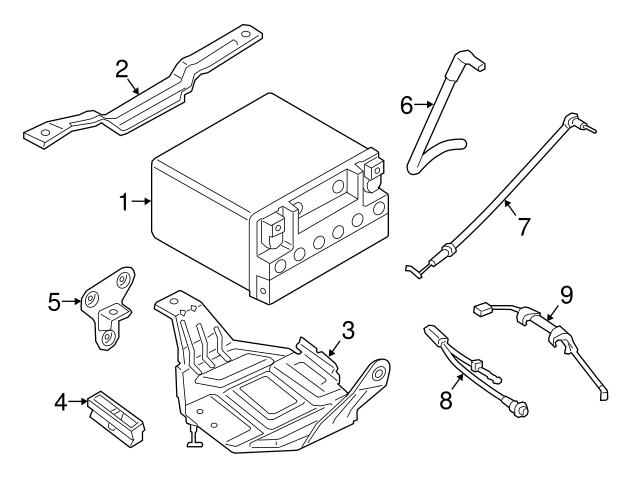 2
6
1
7
5
3
9
4
8