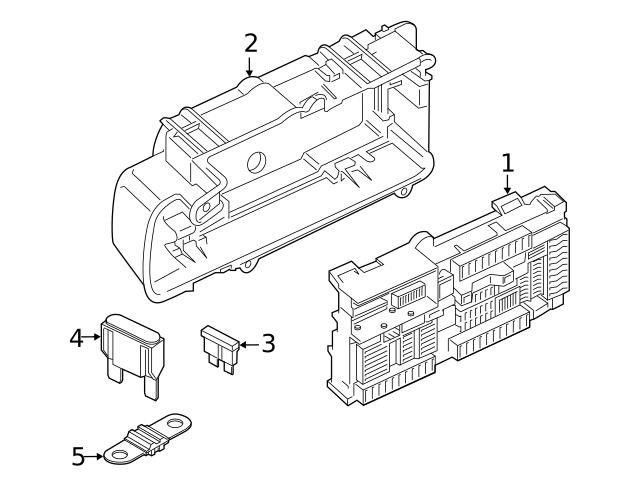 2
1
4
3
5