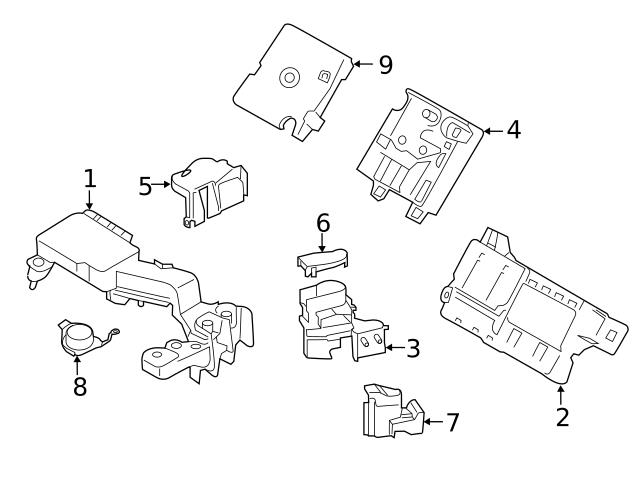 9
4
1
5
6
3
8
7
2