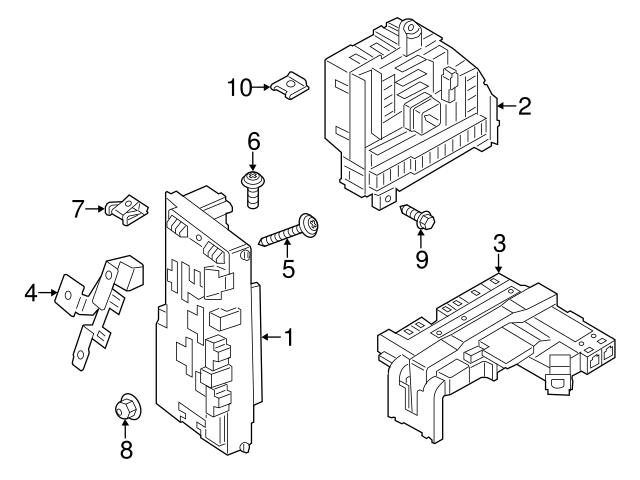 10
2
6
7
5
9
3
4
1
8