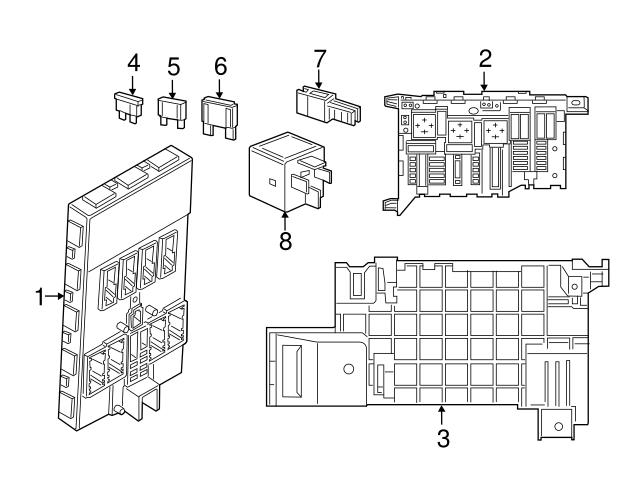 4
5
6
7
2
8
1
3