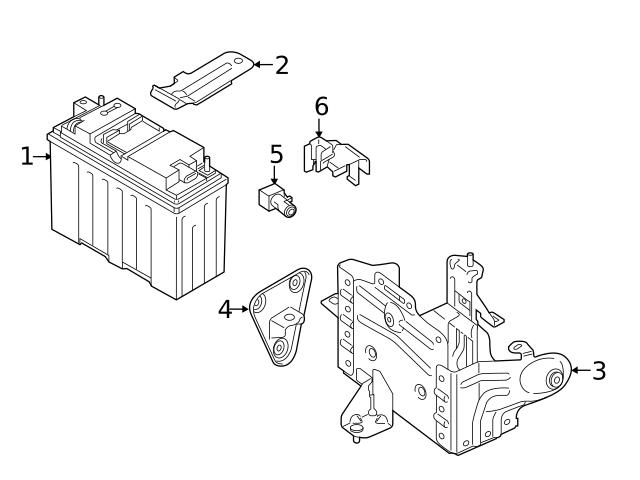 2
6
1
5
4
3