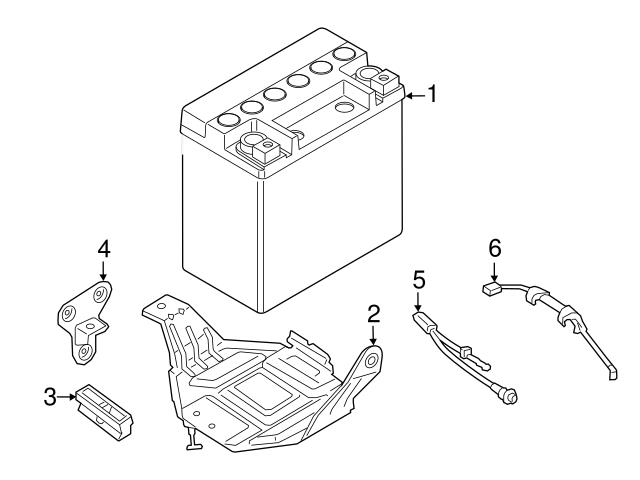 1
4
6
5
2
3