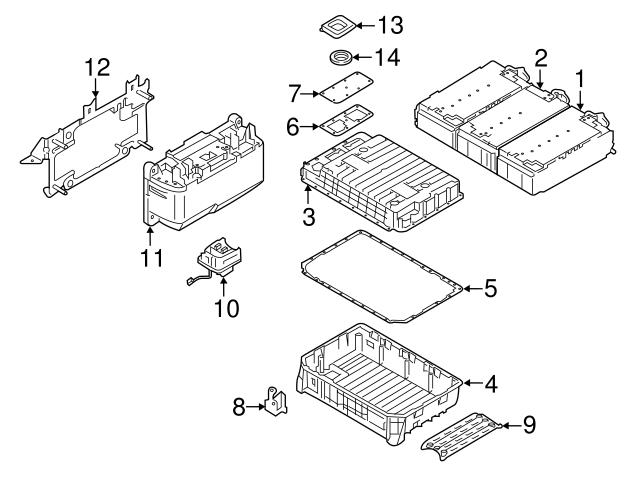 13
14
12
2
1
7
6
3
11
10
5
4
8
9