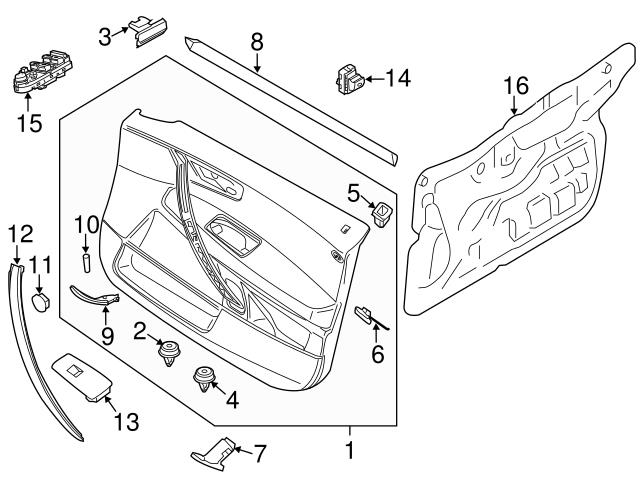 3
8
14
15
16
5
10
12
11
9
2
6
4
13
7
1